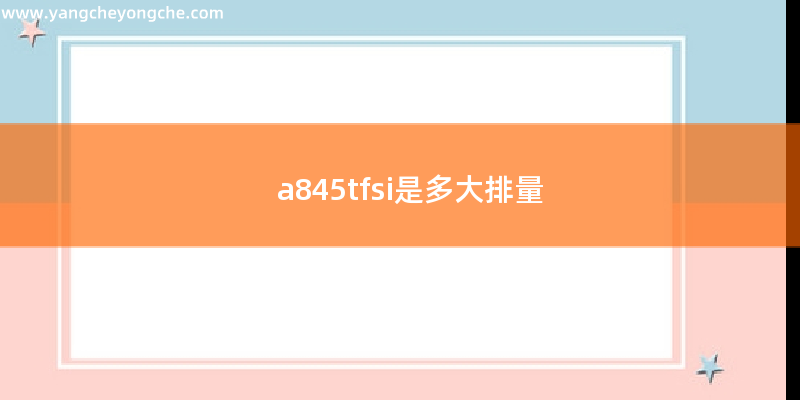 www.yangcheyongche.com

a845tfsi是多大排量