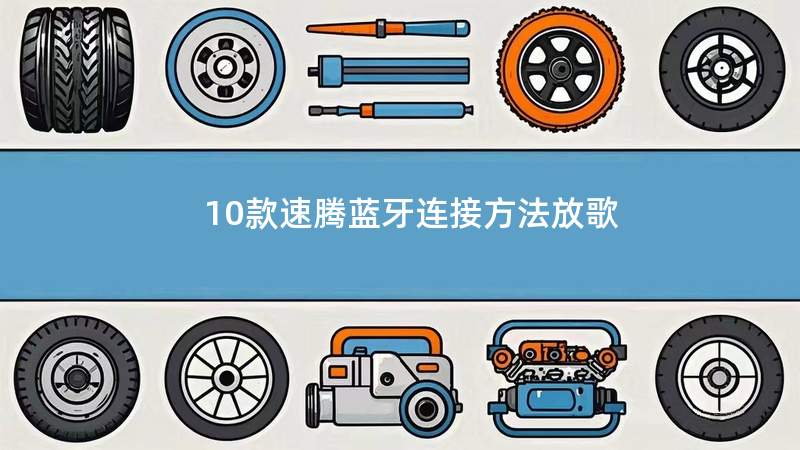 10款速腾蓝牙连接方法放歌